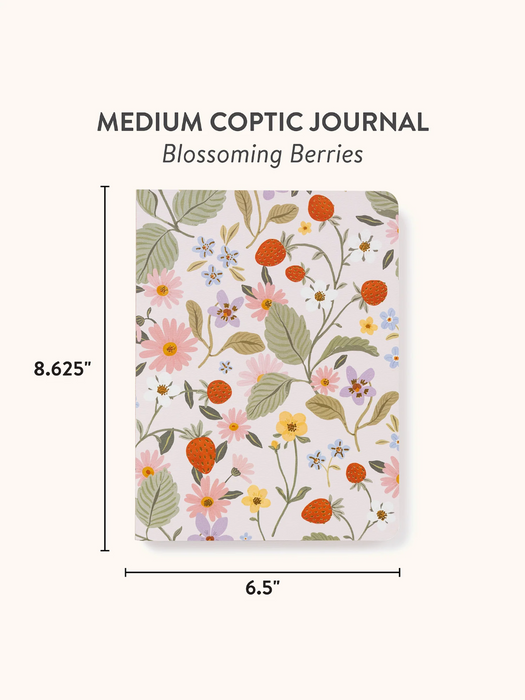 MEDIUM COPTIC JOURNAL
Blossoming Berries

8.625"

6.5"